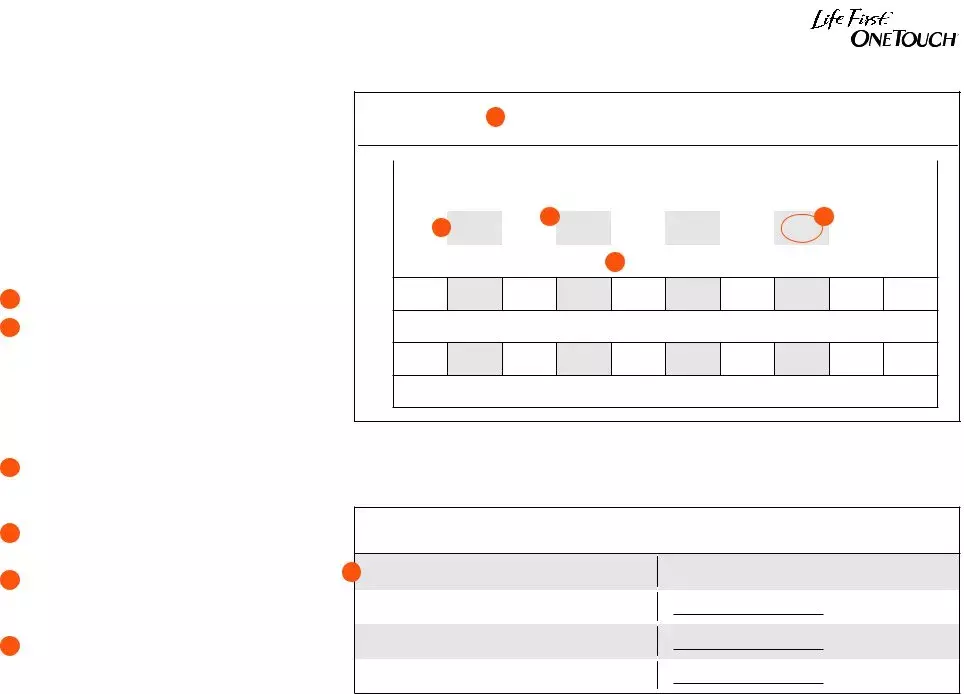 Life First.
ONETOUCH